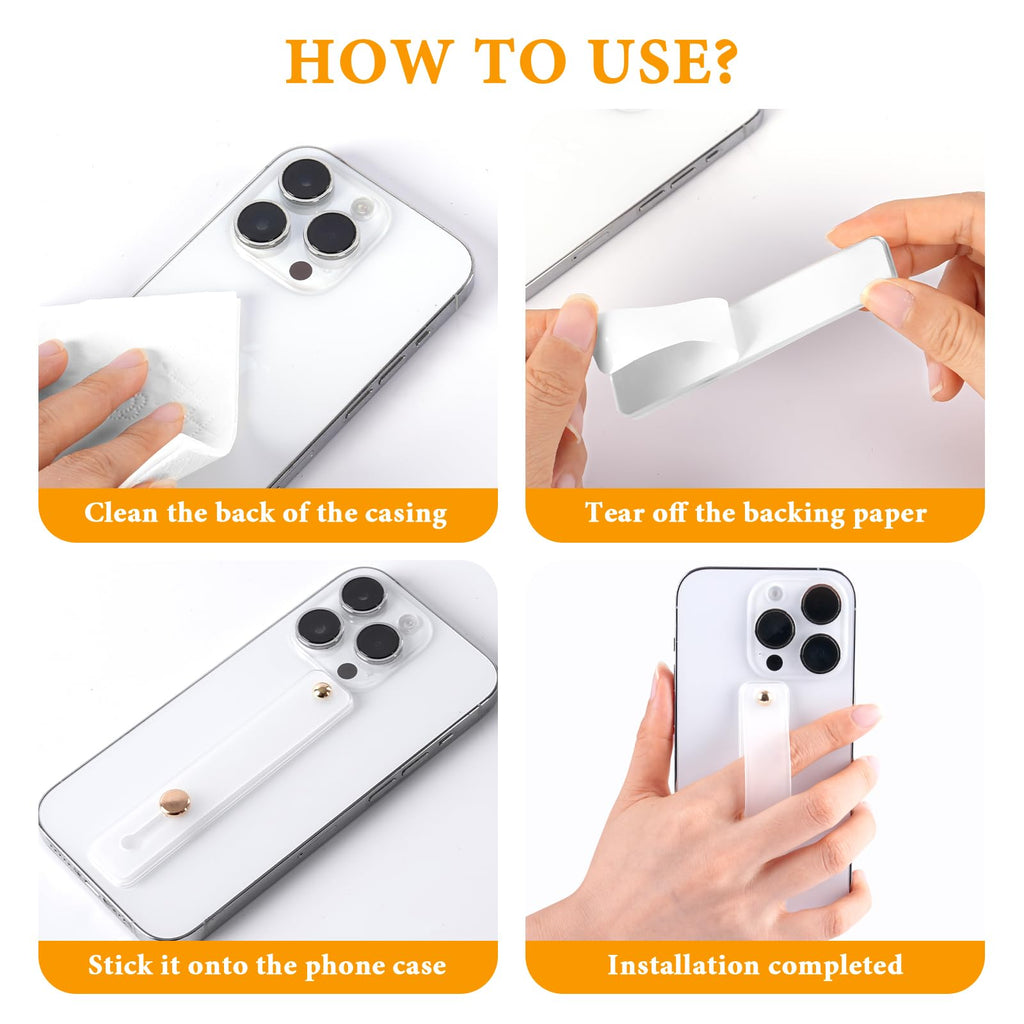 HOW TO USE?

Clean the back of the casing

Tear off the backing paper

Stick it onto the phone case

Installation completed