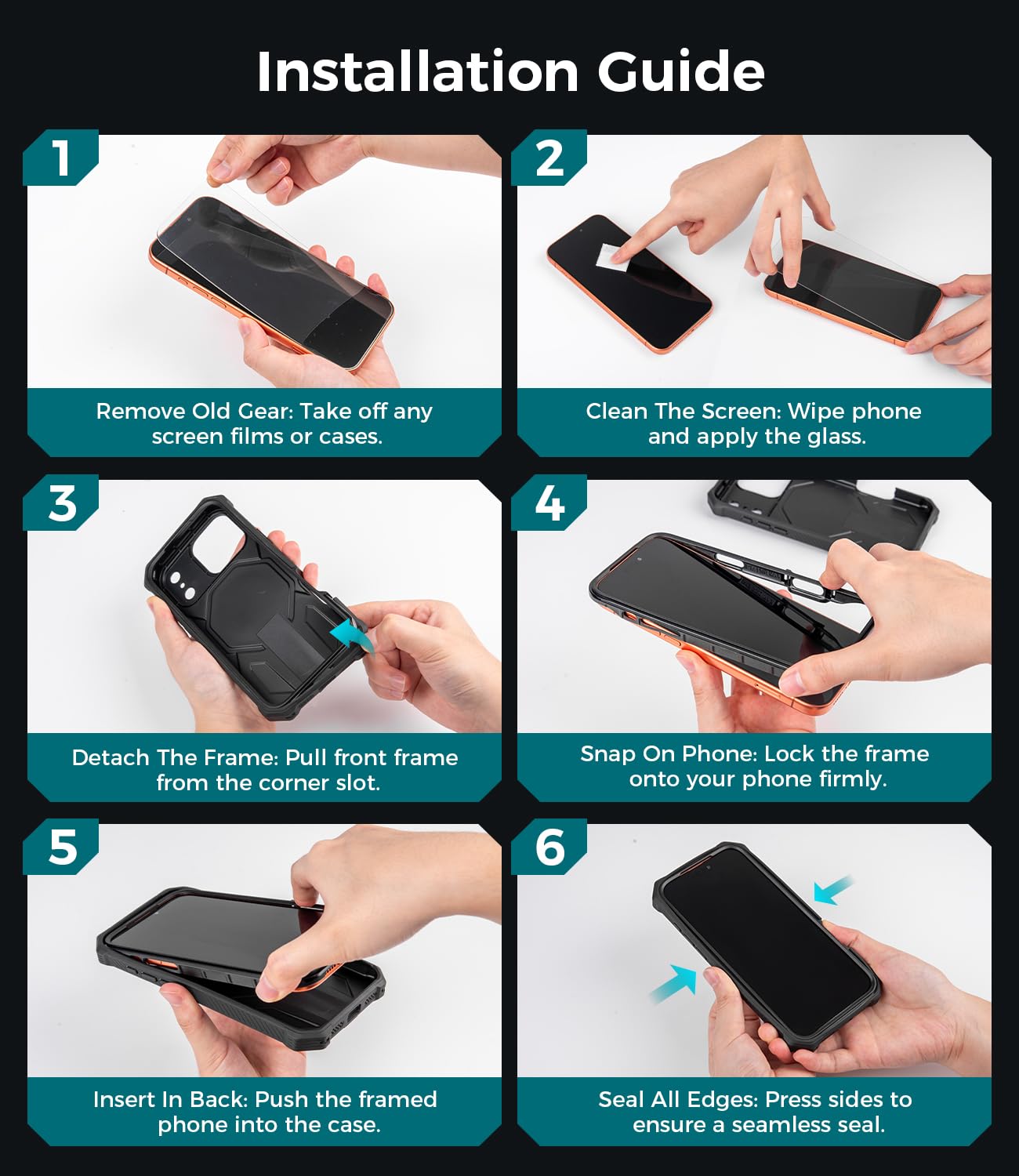 Installation Guide

1
Remove Old Gear: Take off any screen films or cases.

2
Clean The Screen: Wipe phone and apply the glass.

3
Detach The Frame: Pull front frame from the corner slot.

4
Snap On Phone: Lock the frame onto your phone firmly.

5
Insert In Back: Push the framed phone into the case.

6
Seal All Edges: Press sides to ensure a seamless seal.